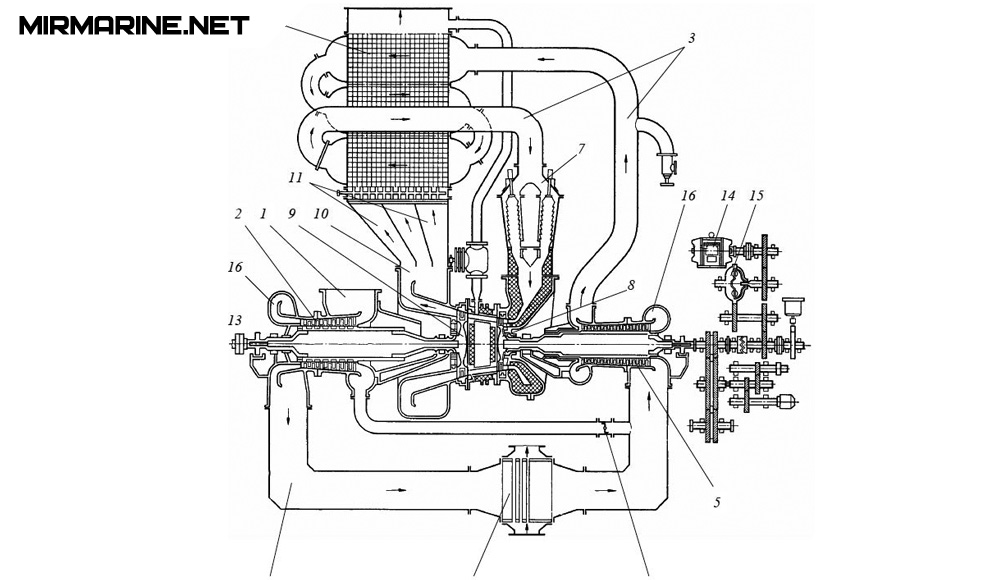 MIRMARINE.NET

3

7

11

16

14

15

2

1

9

10

16

8

13

5