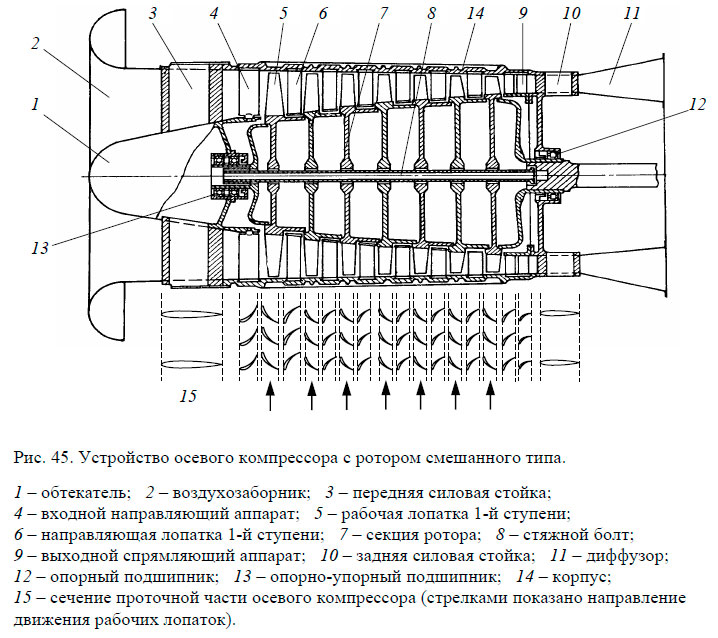 2
3
4
5
6
7
8
14
9
10
11
1
12
13
15

Рис. 45. Устройство осевого компрессора с ротором смешанного типа.

1 – обтекатель; 2 – воздухозаборник; 3 – передняя силовая стойка; 4 – входной направляющий аппарат; 5 – рабочая лопатка 1-й ступени; 6 – направляющая лопатка 1-й ступени; 7 – секция ротора; 8 – стяжной болт; 9 – выходной спрямляющий аппарат; 10 – задняя силовая стойка; 11 – диффузор; 12 – опорный подшипник; 13 – опорно-упорный подшипник; 14 – корпус; 15 – сечение проточной части осевого компрессора (стрелками показано направление движения рабочих лопаток).