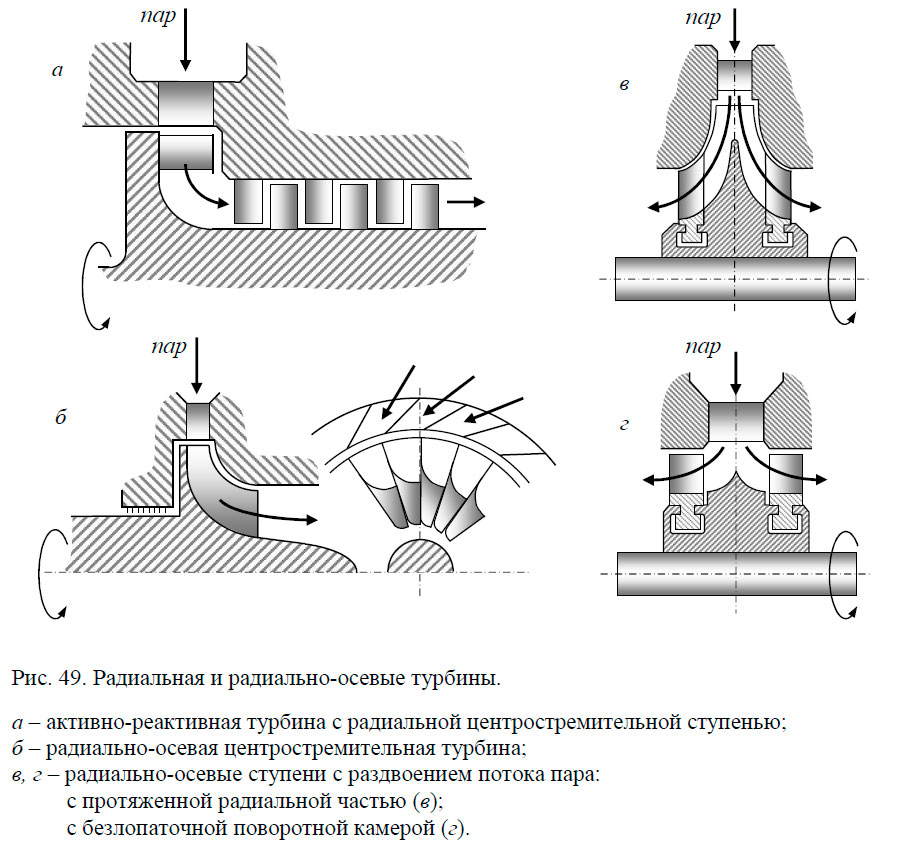 пар

а

пар

в

пар

б

пар

г

Рис. 49. Радиальная и радиально-осевые турбины.

а – активно-реактивная турбина с радиальной центростремительной ступенью;
б – радиально-осевая центростремительная турбина;
в, г – радиально-осевые ступени с раздвоением потока пара:
с протяженной радиальной частью (в);
с безлопаточной поворотной камерой (г).