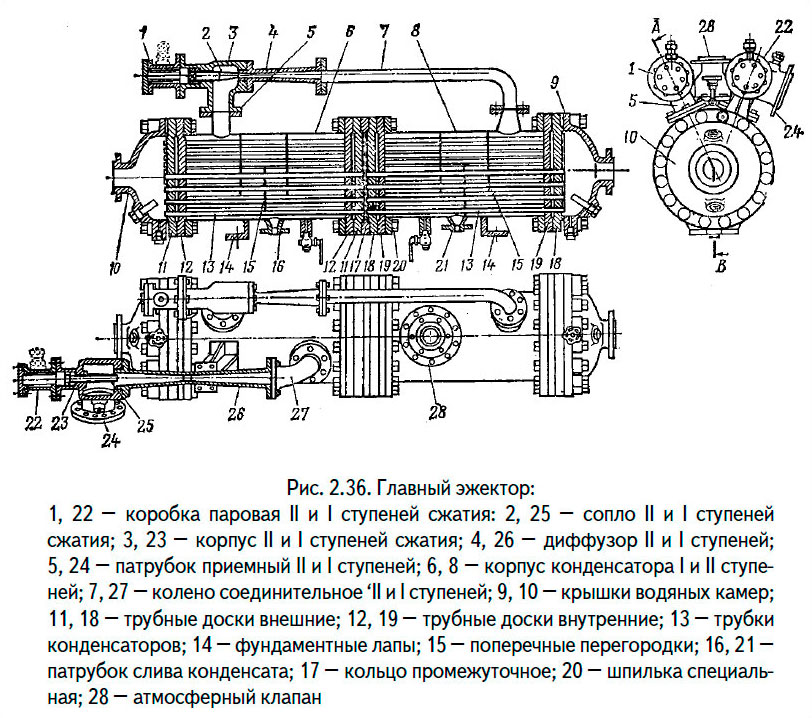 1 2 3 4 5 6 7 8 9 10 11 12 13 14 15 16 12 11 17 18 19 20 21 13 14 15 19 18

A 28 22 1 5 10 24 B

22 23 24 25 26 27 28

Рис. 2.36. Главный эжектор:

1, 22 — коробка паровая II и I ступеней сжатия: 2, 25 — сопло II и I ступеней сжатия; 3, 23 — корпус II и I ступеней сжатия; 4, 26 — диффузор II и I ступеней; 5, 24 — патрубок приемный II и I ступеней; 6, 8 — корпус конденсатора I и II ступеней; 7, 27 — колено соединительное ‘II и I ступеней; 9, 10 — крышки водяных камер; 11, 18 — трубные доски внешние; 12, 19 — трубные доски внутренние; 13 — трубки конденсаторов; 14 — фундаментные лапы; 15 — поперечные перегородки; 16, 21 — патрубок слива конденсата; 17 — кольцо промежуточное; 20 — шпилька специальная; 28 — атмосферный клапан