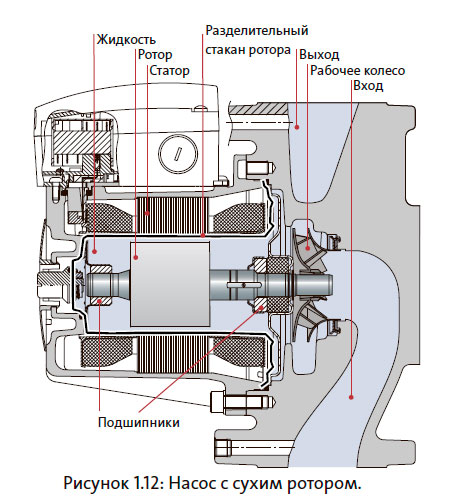 Жидкость
Ротор
Статор
Разделительный стакан ротора
Выход
Рабочее колесо
Вход
Подшипники

Рисунок 1.12: Насос с сухим ротором.