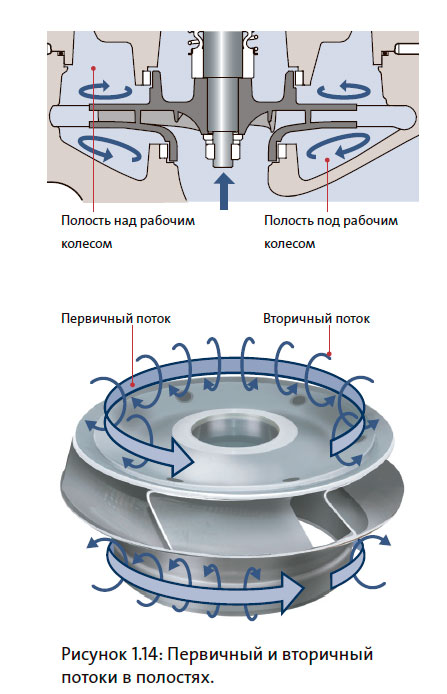 Полость над рабочим колесом

Полость под рабочим колесом

Первичный поток

Вторичный поток

Рисунок 1.14: Первичный и вторичный потоки в полостях.