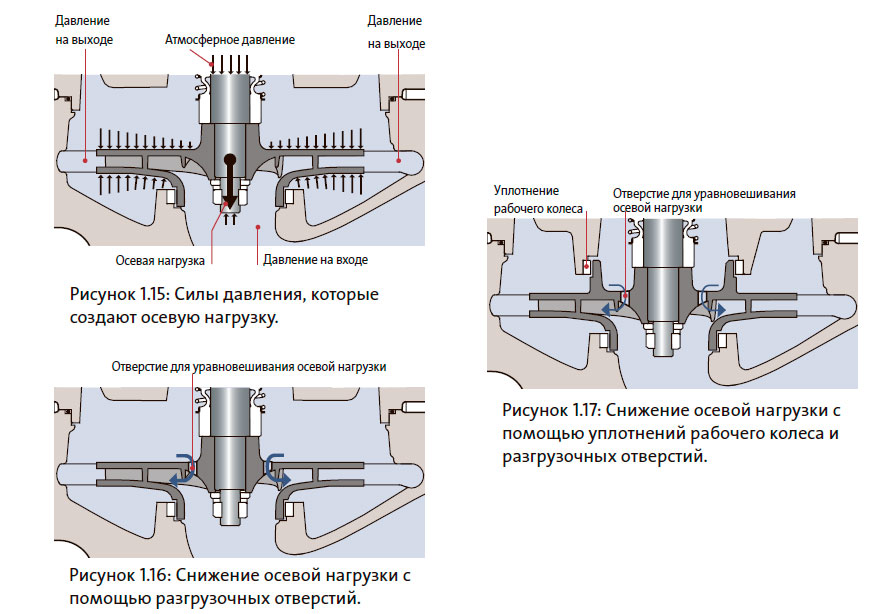 Давление на выходе

Атмосферное давление

Давление на выходе

Осевая нагрузка

Давление на входе

Рисунок 1.15: Силы давления, которые создают осевую нагрузку.

Отверстие для уравновешивания осевой нагрузки

Рисунок 1.16: Снижение осевой нагрузки с помощью разгрузочных отверстий.

Уплотнение рабочего колеса

Отверстие для уравновешивания осевой нагрузки

Рисунок 1.17: Снижение осевой нагрузки с помощью уплотнений рабочего колеса и разгрузочных отверстий.