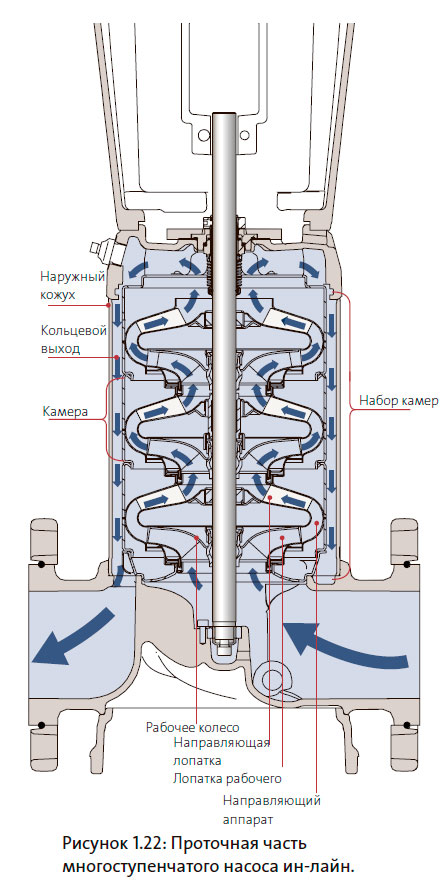 Наружный кожух

Кольцевой выход

Камера

Набор камер

Рабочее колесо

Направляющая лопатка

Лопатка рабочего

Направляющий аппарат

Рисунок 1.22: Проточная часть многоступенчатого насоса ин-лайн.