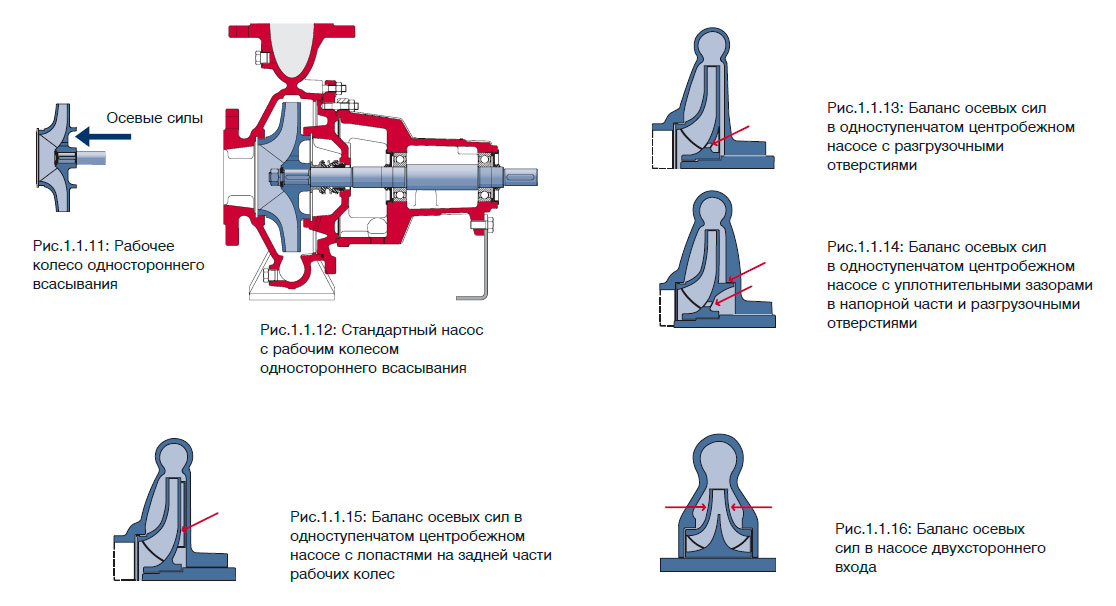 Осевые силы

Рис.1.1.11: Рабочее колесо одностороннего всасывания

Рис.1.1.12: Стандартный насос с рабочим колесом одностороннего всасывания

Рис.1.1.13: Баланс осевых сил в одноступенчатом центробежном насосе с разгрузочными отверстиями

Рис.1.1.14: Баланс осевых сил в одноступенчатом центробежном насосе с уплотнительными зазорами в напорной части и разгрузочными отверстиями

Рис.1.1.15: Баланс осевых сил в одноступенчатом центробежном насосе с лопастями на задней части рабочих колес

Рис.1.1.16: Баланс осевых сил в насосе двухстороннего входа