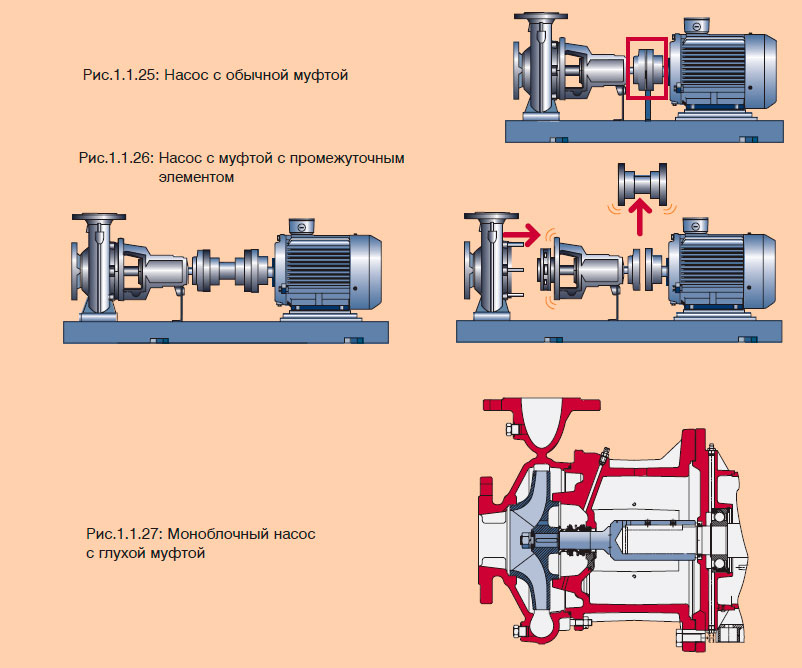 Рис.1.1.25: Насос с обычной муфтой

Рис.1.1.26: Насос с муфтой с промежуточным элементом

Рис.1.1.27: Моноблочный насос с глухой муфтой