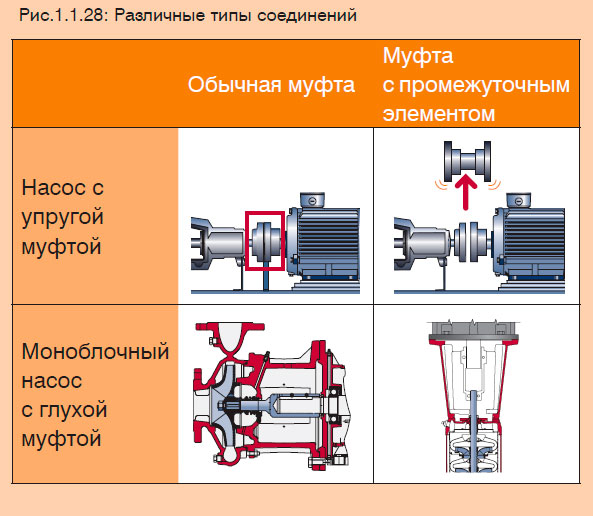 Рис.1.1.28: Различные типы соединений

|  | Обычная муфта | Муфта с промежуточным элементом |
|---|---|---|
| Насос с упругой муфтой |  |  |
| Моноблочный насос с глухой муфтой |  |  |