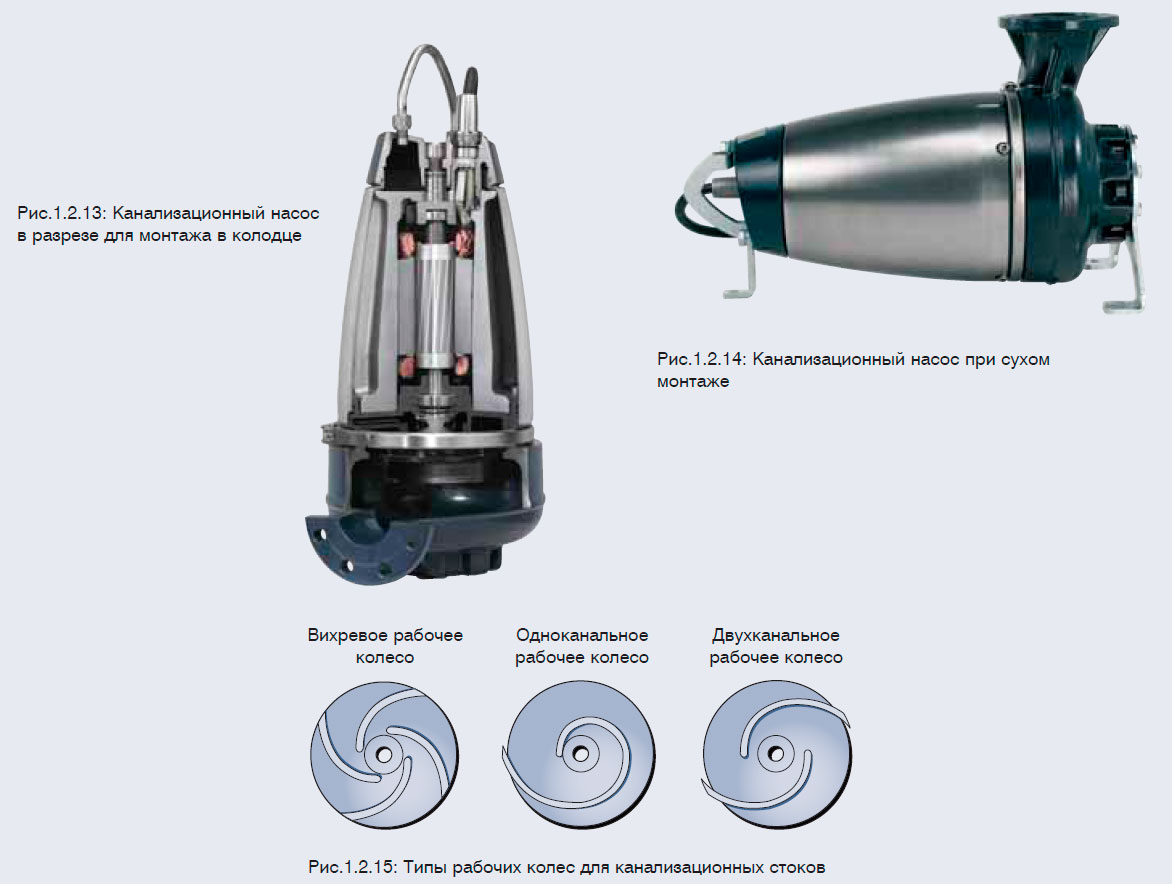 Рис.1.2.13: Канализационный насос в разрезе для монтажа в колодце

Рис.1.2.14: Канализационный насос при сухом монтаже

Вихревое рабочее колесо

Одноканальное рабочее колесо

Двухканальное рабочее колесо

Рис.1.2.15: Типы рабочих колес для канализационных стоков