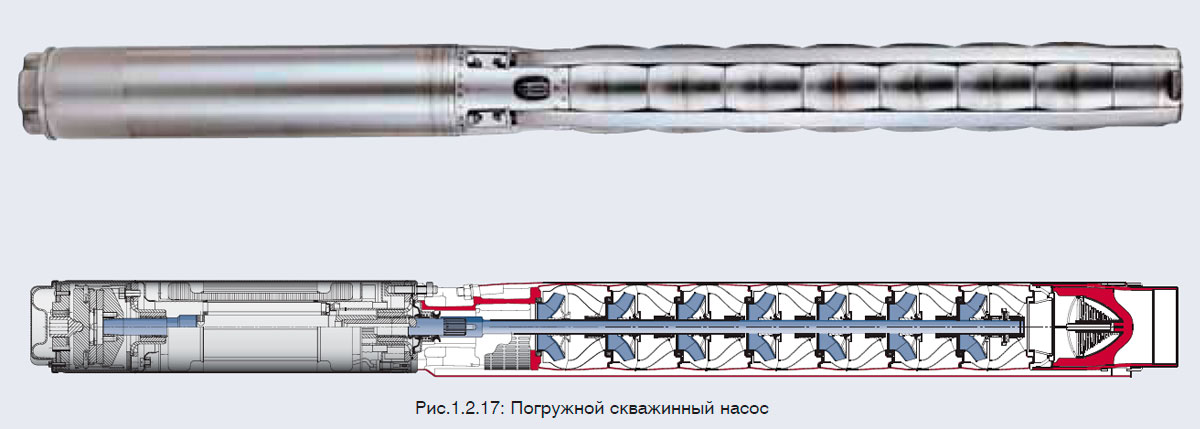 Рис.1.2.17: Погружной скважинный насос