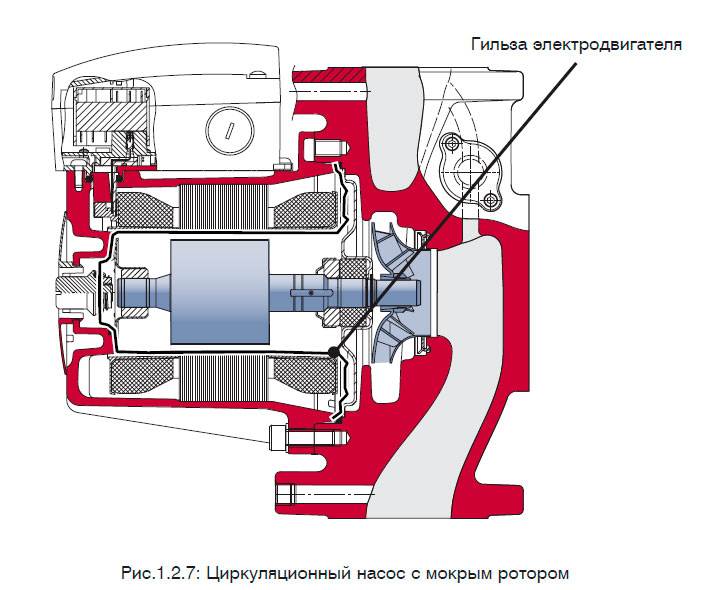 Гильза электродвигателя

Рис.1.2.7: Циркуляционный насос с мокрым ротором