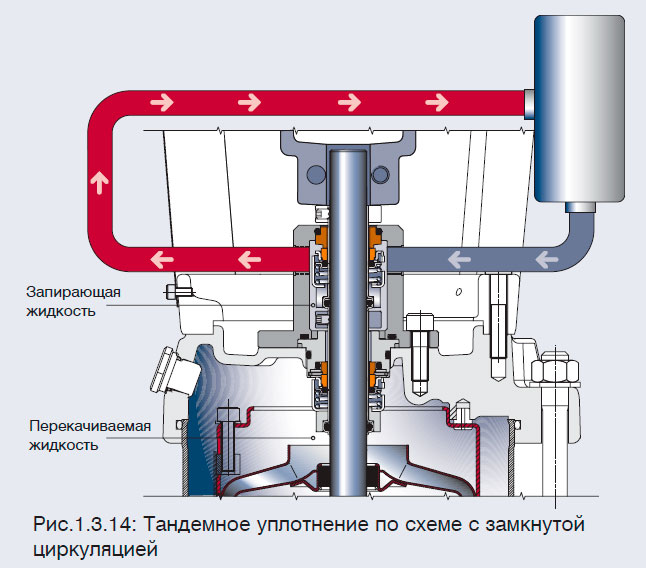 Запирающая жидкость

Перекачиваемая жидкость

Рис.1.3.14: Тандемное уплотнение по схеме с замкнутой циркуляцией