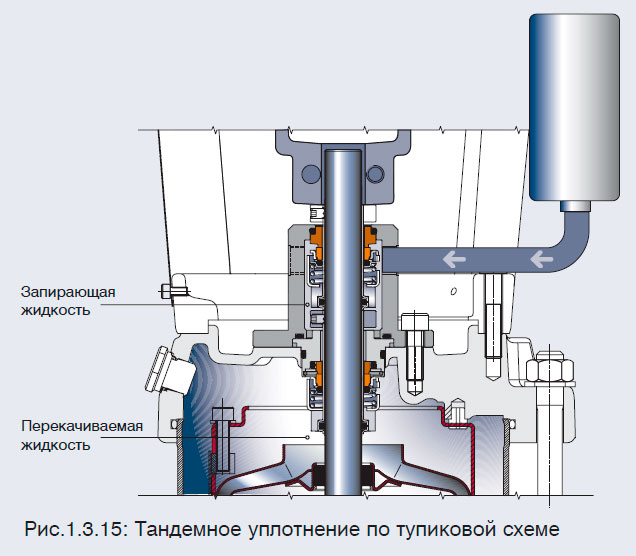 Запирающая жидкость

Перекачиваемая жидкость

Рис.1.3.15: Тандемное уплотнение по тупиковой схеме