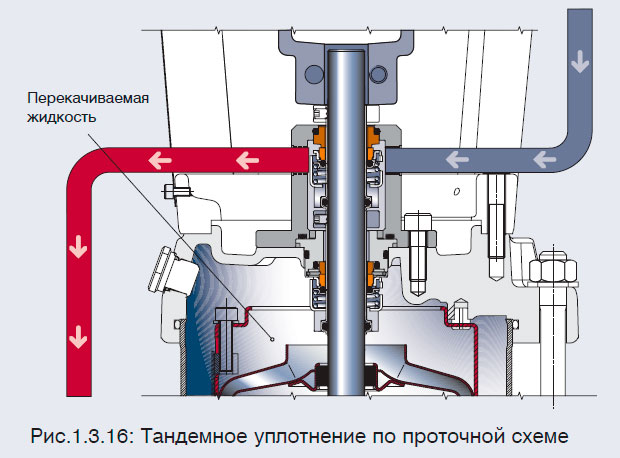 Перекачиваемая жидкость

Рис.1.3.16: Тандемное уплотнение по проточной схеме