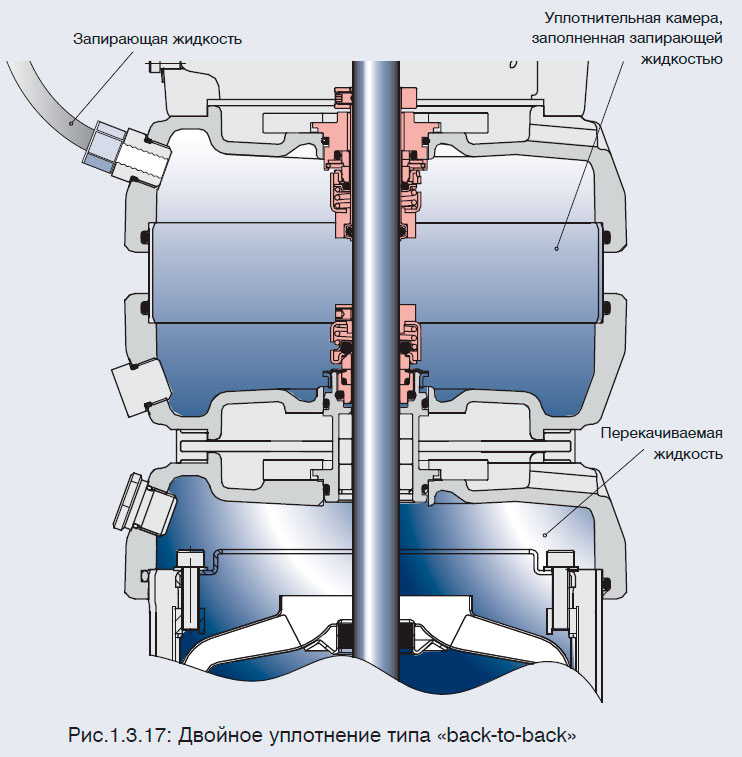 Запирающая жидкость

Уплотнительная камера, заполненная запирающей жидкостью

Перекачиваемая жидкость

Рис.1.3.17: Двойное уплотнение типа «back-to-back»