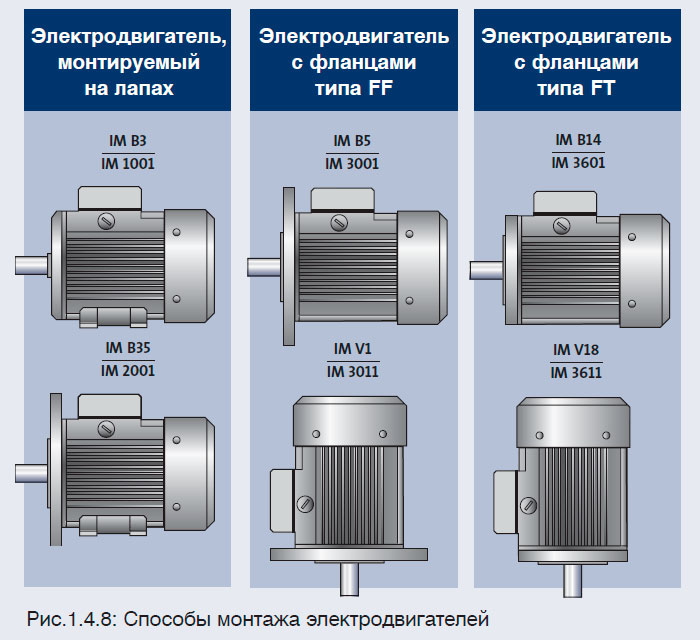 Электродвигатель, монтируемый на лапах

IM B3
IM 1001

IM B35
IM 2001

Электродвигатель с фланцами типа FF

IM B5
IM 3001

IM V1
IM 3011

Электродвигатель с фланцами типа FT

IM B14
IM 3601

IM V18
IM 3611

Рис.1.4.8: Способы монтажа электродвигателей