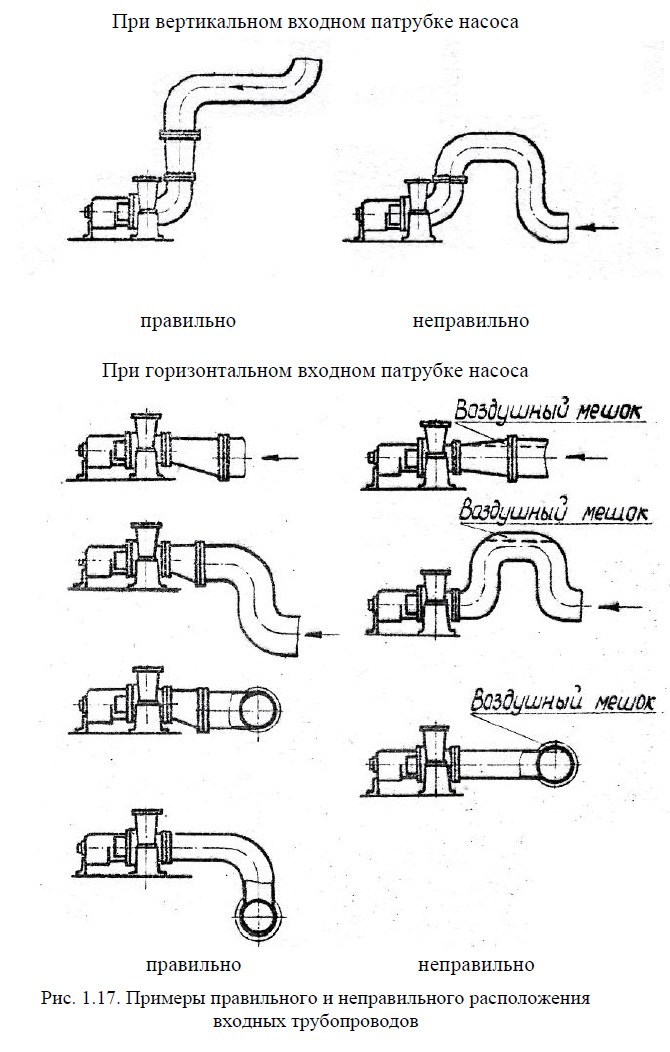 При вертикальном входном патрубке насоса

правильно

неправильно

При горизонтальном входном патрубке насоса

Воздушный мешок

Воздушный мешок

Воздушный мешок

правильно

неправильно

Рис. 1.17. Примеры правильного и неправильного расположения входных трубопроводов