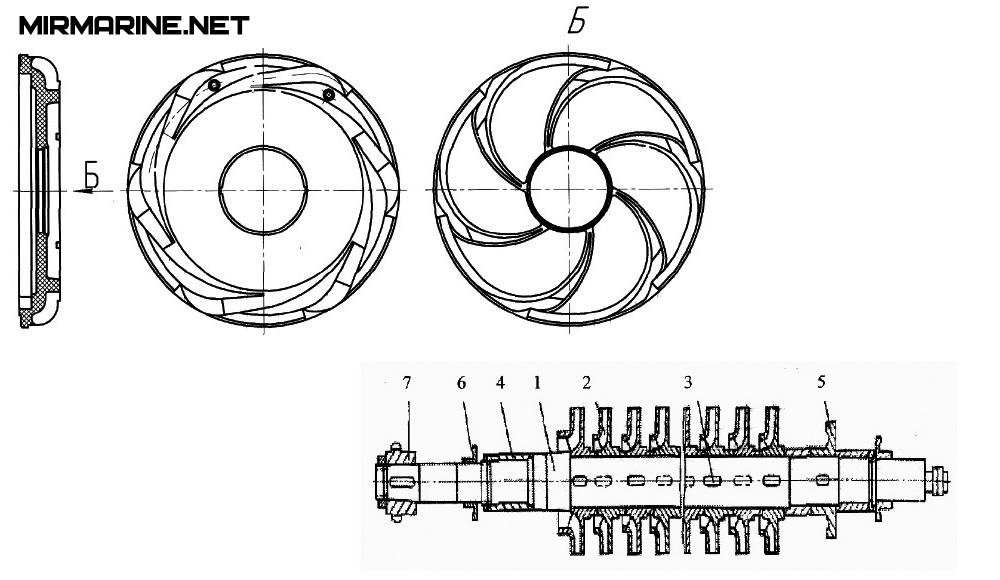 MIRMARINE.NET

Б

Б

7 6 4 1 2 3 5