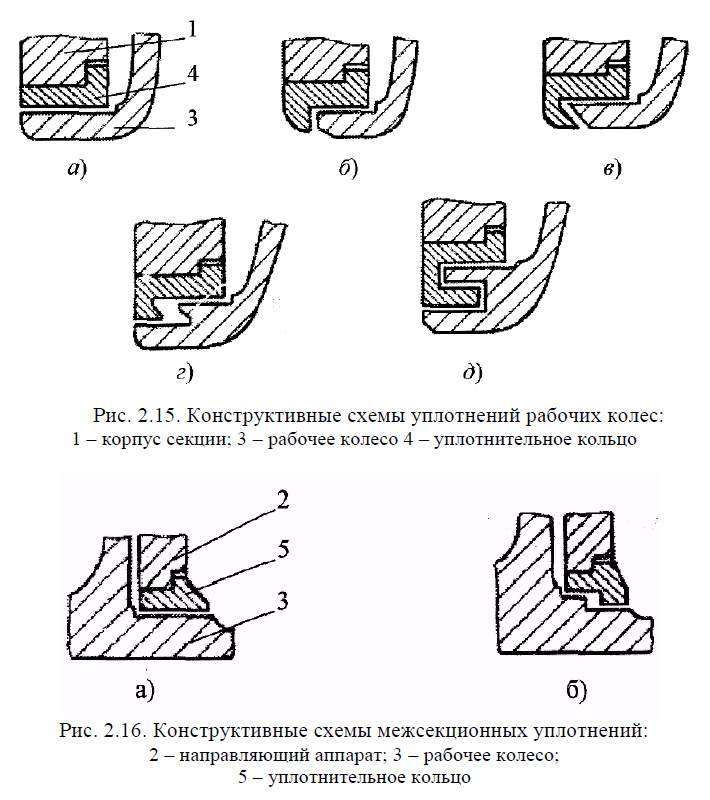 1
4
3
а)
б)
в)
г)
д)

Рис. 2.15. Конструктивные схемы уплотнений рабочих колес: 1 – корпус секции; 3 – рабочее колесо 4 – уплотнительное кольцо

2
5
3
а)
б)

Рис. 2.16. Конструктивные схемы межсекционных уплотнений: 2 – направляющий аппарат; 3 – рабочее колесо; 5 – уплотнительное кольцо