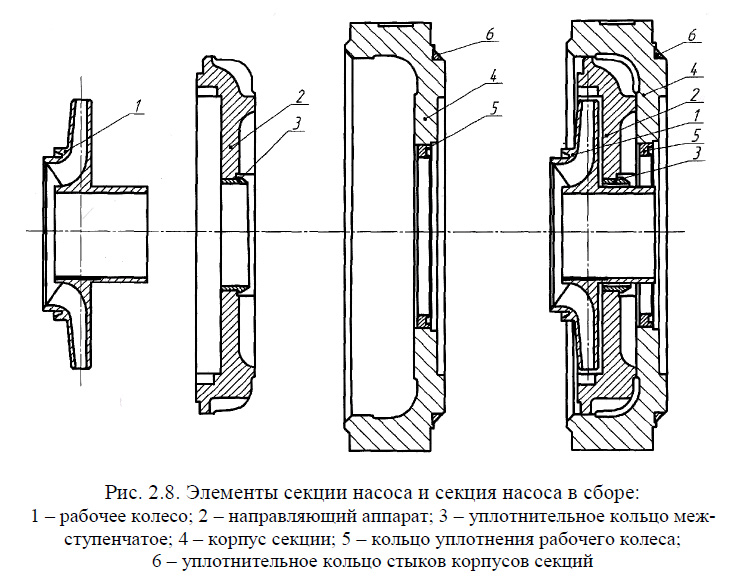 1
2
3
6
4
5
6
4
2
1
5
3

Рис. 2.8. Элементы секции насоса и секция насоса в сборе:
1 – рабочее колесо; 2 – направляющий аппарат; 3 – уплотнительное кольцо межступенчатое; 4 – корпус секции; 5 – кольцо уплотнения рабочего колеса;
6 – уплотнительное кольцо стыков корпусов секций