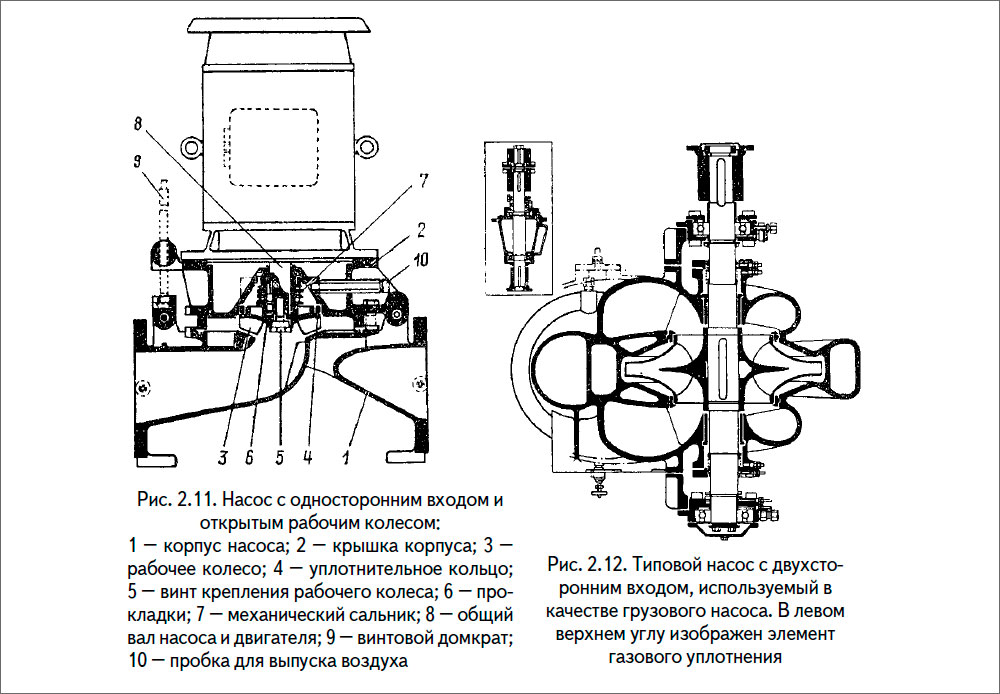 8

9

7

2

10

3 6 5 4 1

Рис. 2.11. Насос с односторонним входом и открытым рабочим колесом:
1 — корпус насоса; 2 — крышка корпуса; 3 — рабочее колесо; 4 — уплотнительное кольцо; 5 — винт крепления рабочего колеса; 6 — прокладки; 7 — механический сальник; 8 — общий вал насоса и двигателя; 9 — винтовой домкрат; 10 — пробка для выпуска воздуха

Рис. 2.12. Типовой насос с двухсторонним входом, используемый в качестве грузового насоса. В левом верхнем углу изображен элемент газового уплотнения