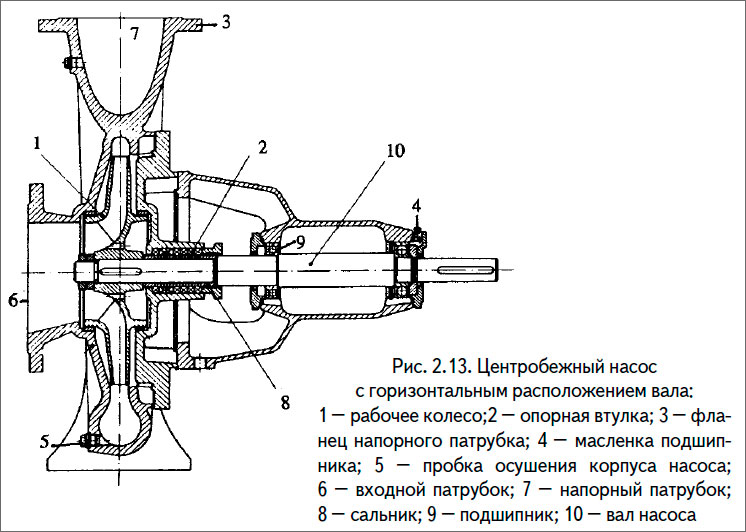 7

3

1

2

10

4

9

6

8

5

Рис. 2.13. Центробежный насос с горизонтальным расположением вала: 1 — рабочее колесо;2 — опорная втулка; 3 — фланец напорного патрубка; 4 — масленка подшипника; 5 — пробка осушения корпуса насоса; 6 — входной патрубок; 7 — напорный патрубок; 8 — сальник; 9 — подшипник; 10 — вал насоса