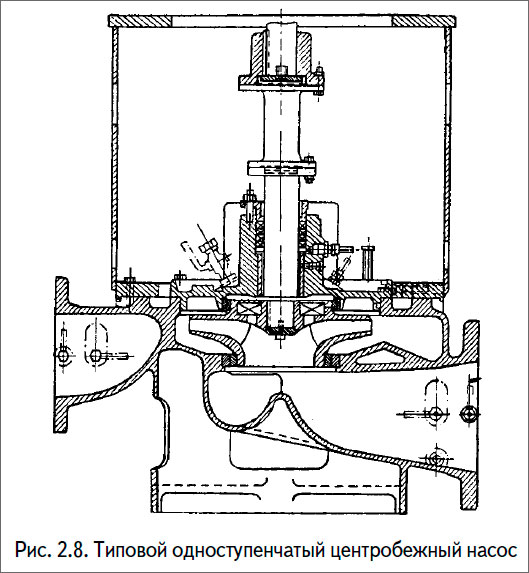 Рис. 2.8. Типовой одноступенчатый центробежный насос