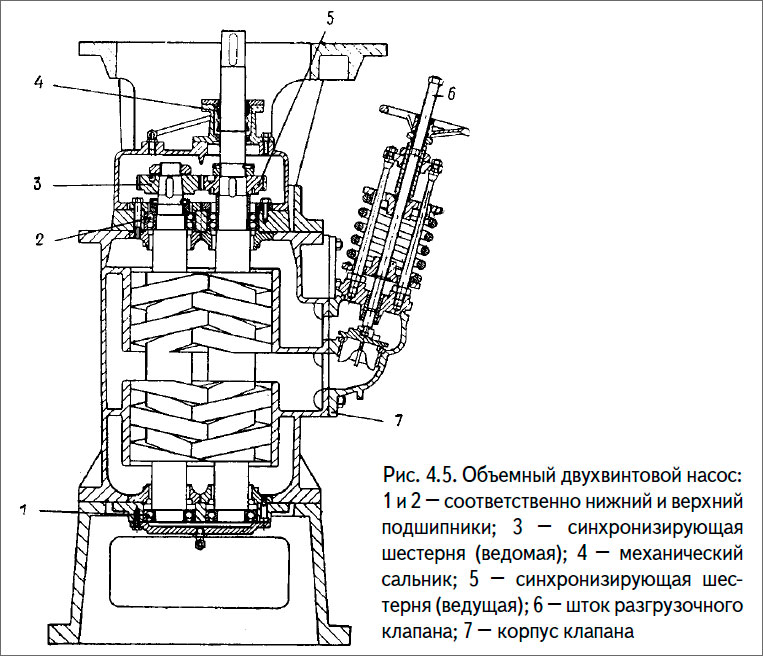 5

4

6

3

2

7

1

Рис. 4.5. Объемный двухвинтовой насос: 1 и 2 — соответственно нижний и верхний подшипники; 3 — синхронизирующая шестерня (ведомая); 4 — механический сальник; 5 — синхронизирующая шестерня (ведущая); 6 — шток разгрузочного клапана; 7 — корпус клапана