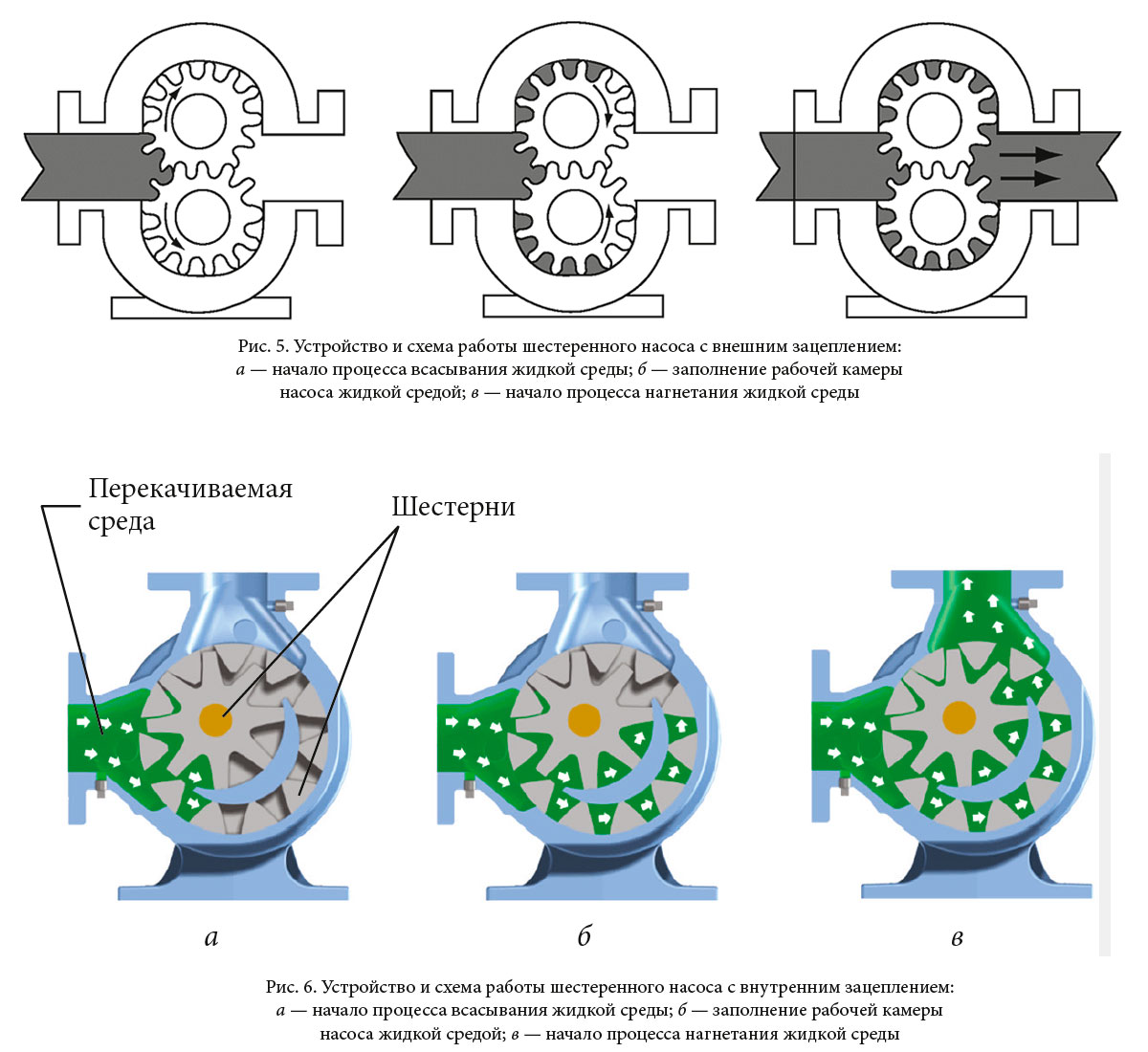 Рис. 5. Устройство и схема работы шестеренного насоса с внешним зацеплением: а — начало процесса всасывания жидкой среды; б — заполнение рабочей камеры насоса жидкой средой; в — начало процесса нагнетания жидкой среды

Перекачиваемая среда

Шестерни

а

б

в

Рис. 6. Устройство и схема работы шестеренного насоса с внутренним зацеплением: а — начало процесса всасывания жидкой среды; б — заполнение рабочей камеры насоса жидкой средой; в — начало процесса нагнетания жидкой среды