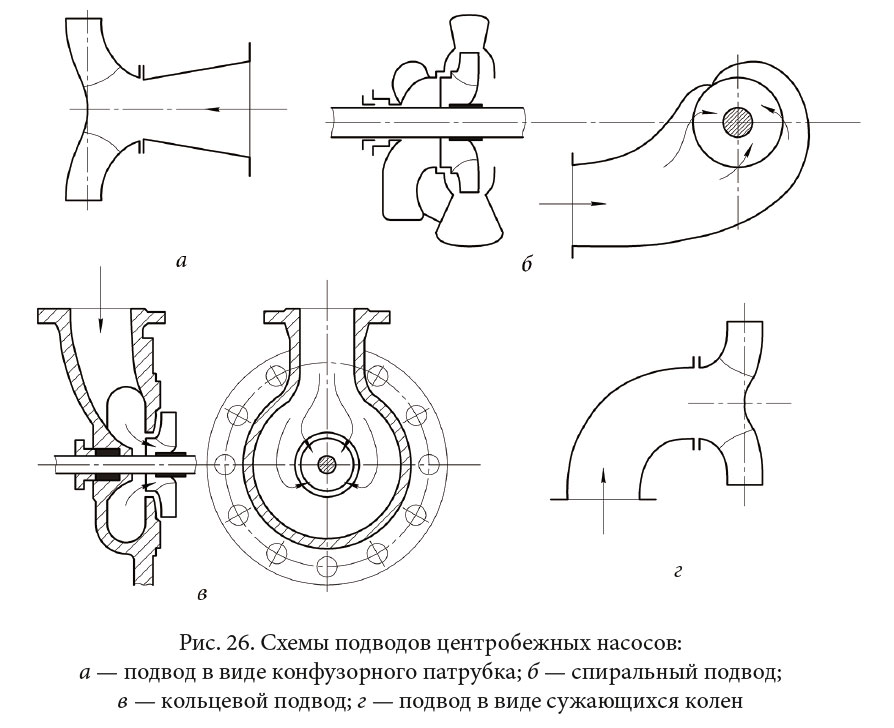 а

б

в

г

Рис. 26. Схемы подводов центробежных насосов:
а — подвод в виде конфузорного патрубка; б — спиральный подвод;
в — кольцевой подвод; г — подвод в виде сужающихся колен