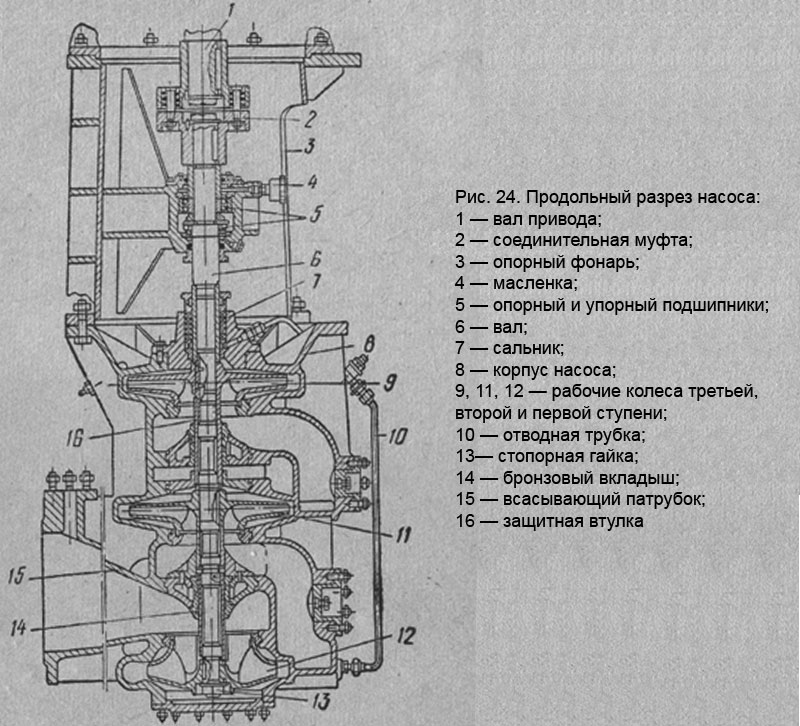 1
2
3
4
5
6
7
8
9
16
10
11
15
14
12
13

Рис. 24. Продольный разрез насоса:
1 — вал привода;
2 — соединительная муфта;
3 — опорный фонарь;
4 — масленка;
5 — опорный и упорный подшипники;
6 — вал;
7 — сальник;
8 — корпус насоса;
9, 11, 12 — рабочие колеса третьей, второй и первой ступени;
10 — отводная трубка;
13— стопорная гайка;
14 — бронзовый вкладыш;
15 — всасывающий патрубок;
16 — защитная втулка