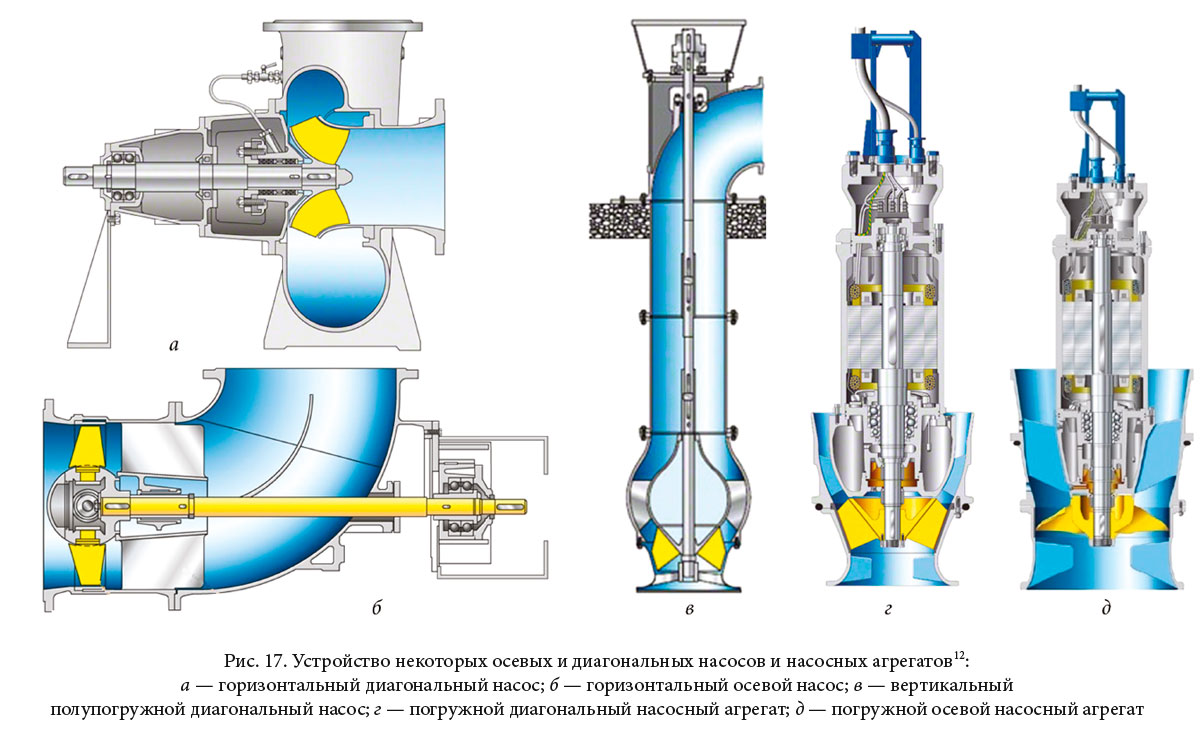 а

б

в

г

д

Рис. 17. Устройство некоторых осевых и диагональных насосов и насосных агрегатов$^{12}$:
а — горизонтальный диагональный насос; б — горизонтальный осевой насос; в — вертикальный полупогружной диагональный насос; г — погружной диагональный насосный агрегат; д — погружной осевой насосный агрегат