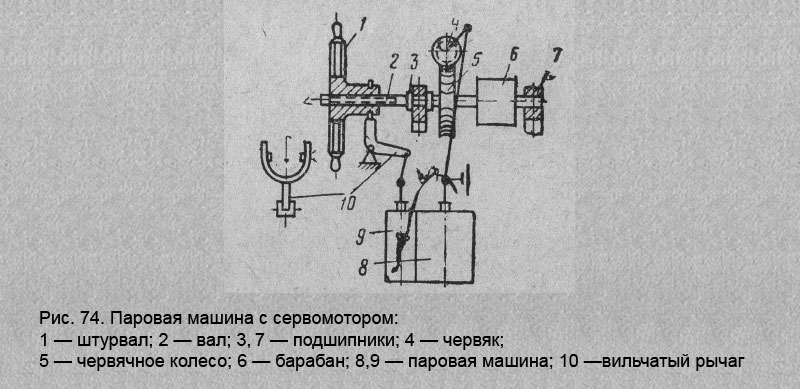 1
2
3
4
5
6
7
10
9
8

Рис. 74. Паровая машина с сервомотором:
1 — штурвал; 2 — вал; 3, 7 — подшипники; 4 — червяк;
5 — червячное колесо; 6 — барабан; 8,9 — паровая машина; 10 —вильчатый рычаг