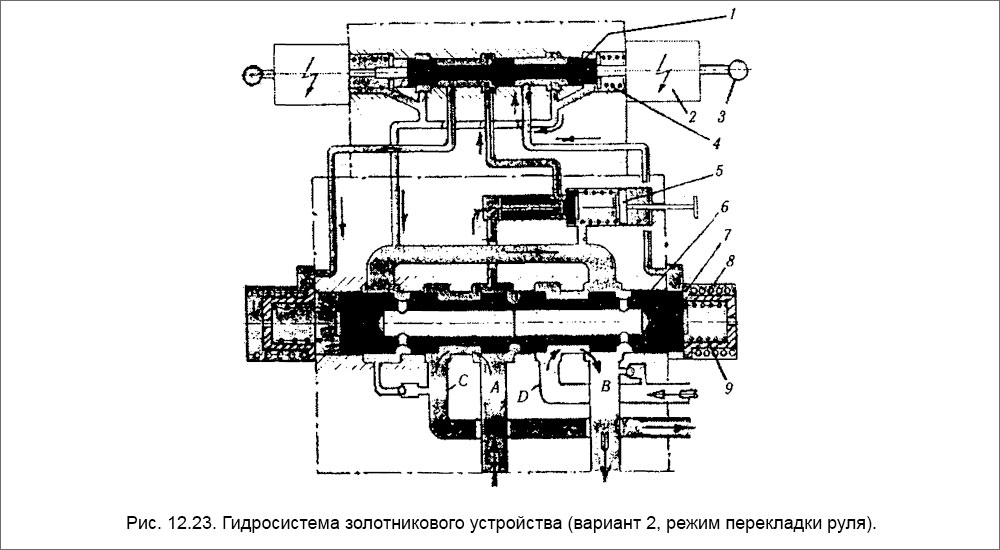 1
2
3
4
5
6
7
8
9
C
A
D
B

Рис. 12.23. Гидросистема золотникового устройства (вариант 2, режим перекладки руля).