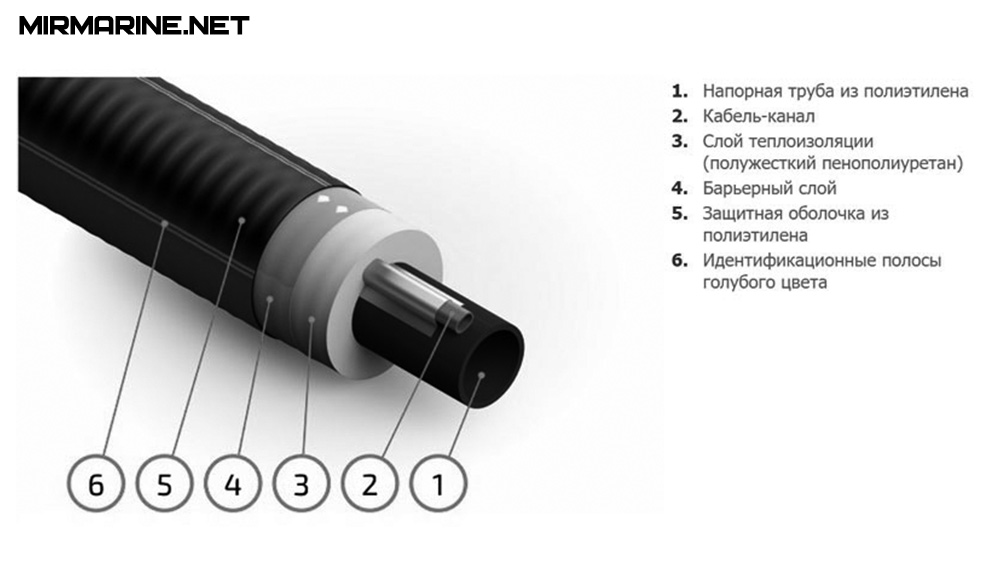 MIRMARINE.NET

1. Напорная труба из полиэтилена
2. Кабель-канал
3. Слой теплоизоляции (полужесткий пенополиуретан)
4. Барьерный слой
5. Защитная оболочка из полиэтилена
6. Идентификационные полосы голубого цвета

6 5 4 3 2 1