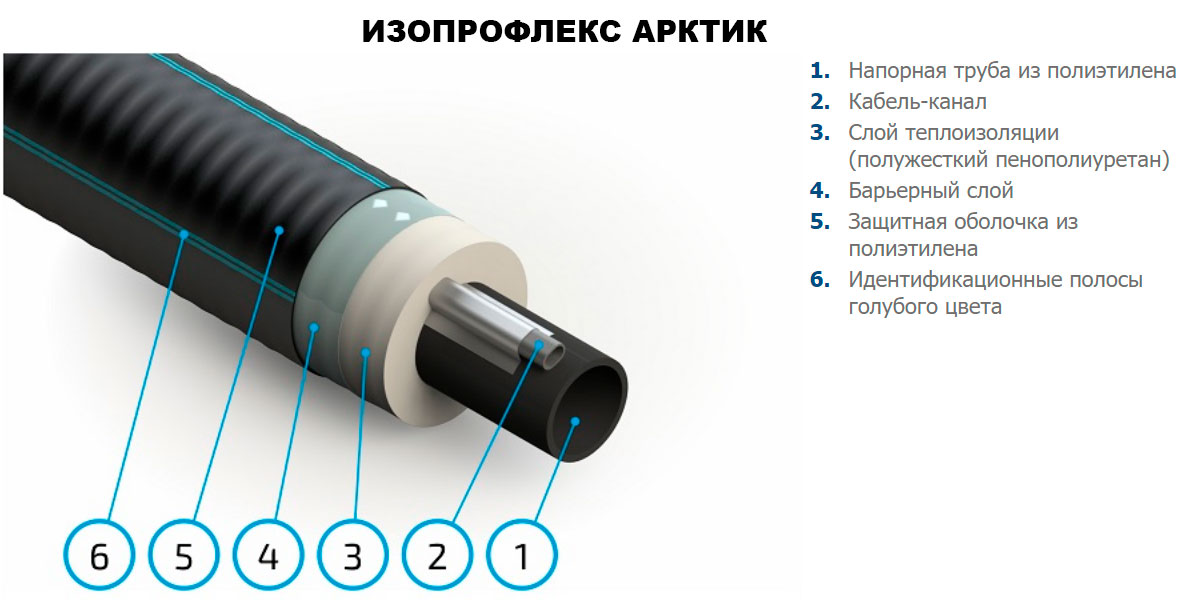 ИЗОПРОФЛЕКС АРКТИК

1. Напорная труба из полиэтилена
2. Кабель-канал
3. Слой теплоизоляции (полужесткий пенополиуретан)
4. Барьерный слой
5. Защитная оболочка из полиэтилена
6. Идентификационные полосы голубого цвета

6 5 4 3 2 1