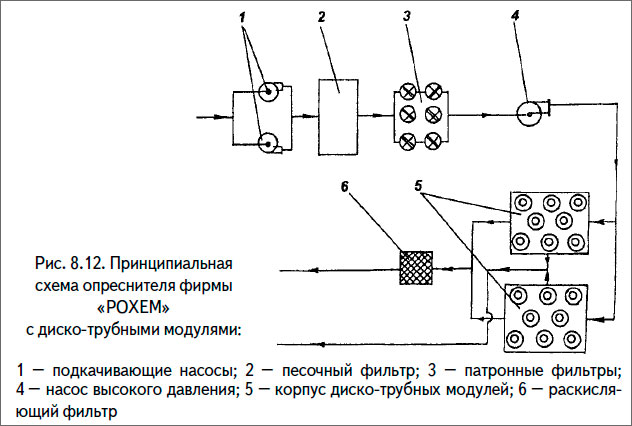 1
2
3
4
6
5

Рис. 8.12. Принципиальная схема опреснителя фирмы «РОХЕМ» с диско-трубными модулями:

1 — подкачивающие насосы; 2 — песочный фильтр; 3 — патронные фильтры; 4 — насос высокого давления; 5 — корпус диско-трубных модулей; 6 — раскисляющий фильтр