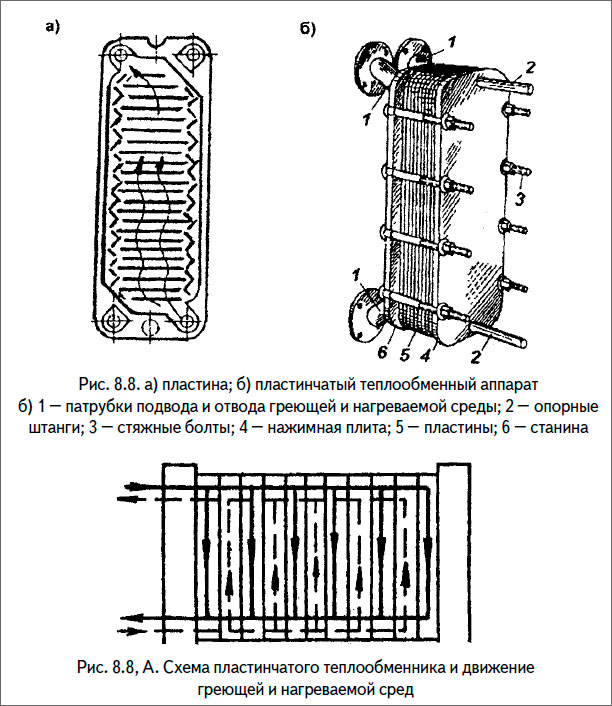 а)

б)

1
2
1
3
1
6
5
4
2

Рис. 8.8. а) пластина; б) пластинчатый теплообменный аппарат
б) 1 — патрубки подвода и отвода греющей и нагреваемой среды; 2 — опорные штанги; 3 — стяжные болты; 4 — нажимная плита; 5 — пластины; 6 — станина

Рис. 8.8, А. Схема пластинчатого теплообменника и движение греющей и нагреваемой сред