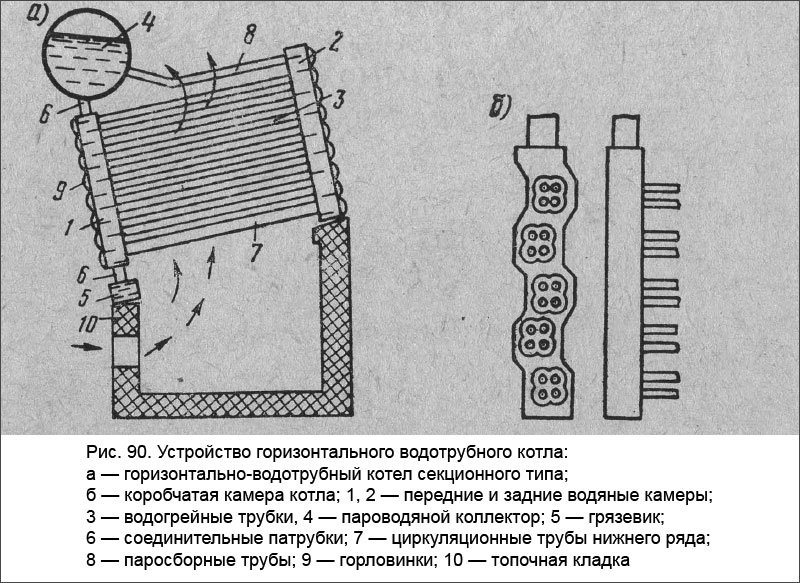 а)
4
8
2
3
6
9
1
7
6
5
10
б)

Рис. 90. Устройство горизонтального водотрубного котла:
а — горизонтально-водотрубный котел секционного типа;
б — коробчатая камера котла; 1, 2 — передние и задние водяные камеры;
3 — водогрейные трубки, 4 — пароводяной коллектор; 5 — грязевик;
6 — соединительные патрубки; 7 — циркуляционные трубы нижнего ряда;
8 — паросборные трубы; 9 — горловинки; 10 — топочная кладка