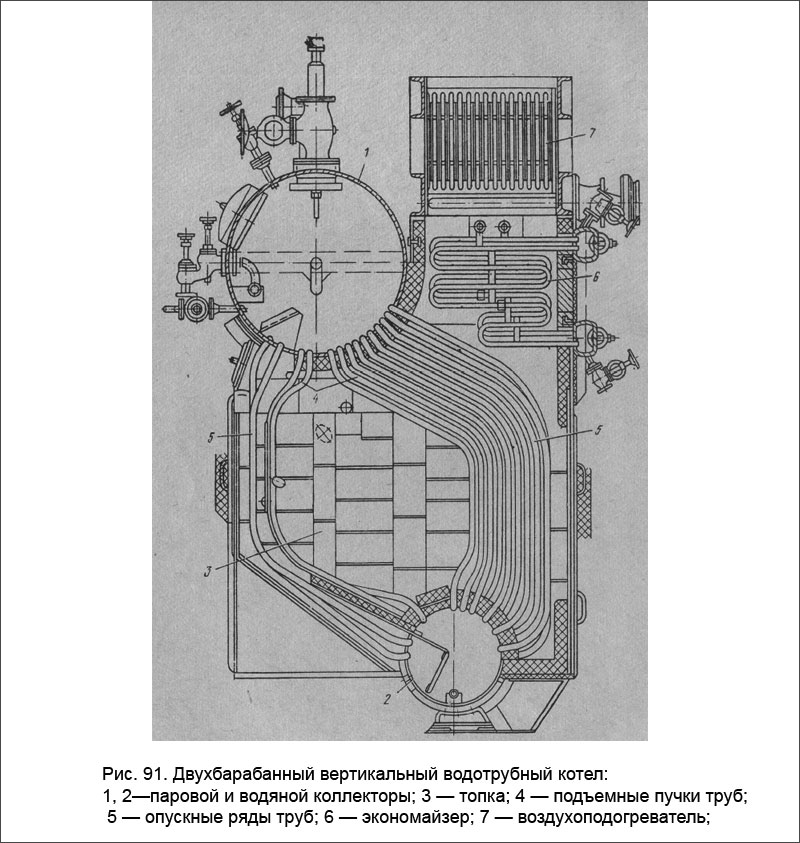 1

7

6

4

5

5

3

2

Рис. 91. Двухбарабанный вертикальный водотрубный котел:
1, 2—паровой и водяной коллекторы; 3 — топка; 4 — подъемные пучки труб;
5 — опускные ряды труб; 6 — экономайзер; 7 — воздухоподогреватель;