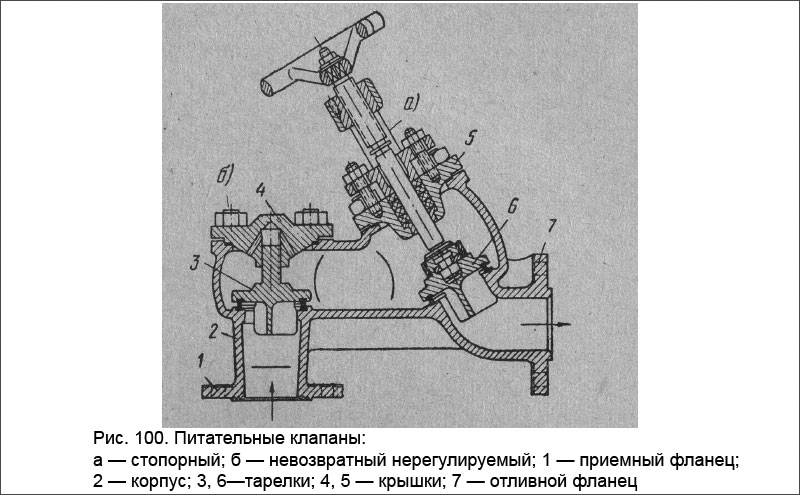 а)
5
б)
4
6
7
3
2
1

Рис. 100. Питательные клапаны:
а — стопорный; б — невозвратный нерегулируемый; 1 — приемный фланец; 2 — корпус; 3, 6—тарелки; 4, 5 — крышки; 7 — отливной фланец