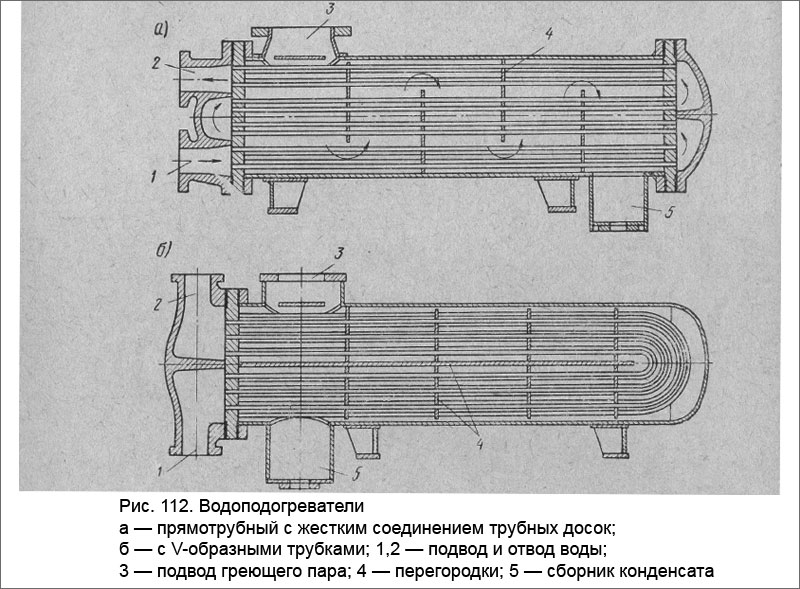 а)

3

4

2

1

5

б)

3

2

4

1

5

Рис. 112. Водоподогреватели
а — прямотрубный с жестким соединением трубных досок;
б — с V-образными трубками; 1,2 — подвод и отвод воды;
3 — подвод греющего пара; 4 — перегородки; 5 — сборник конденсата