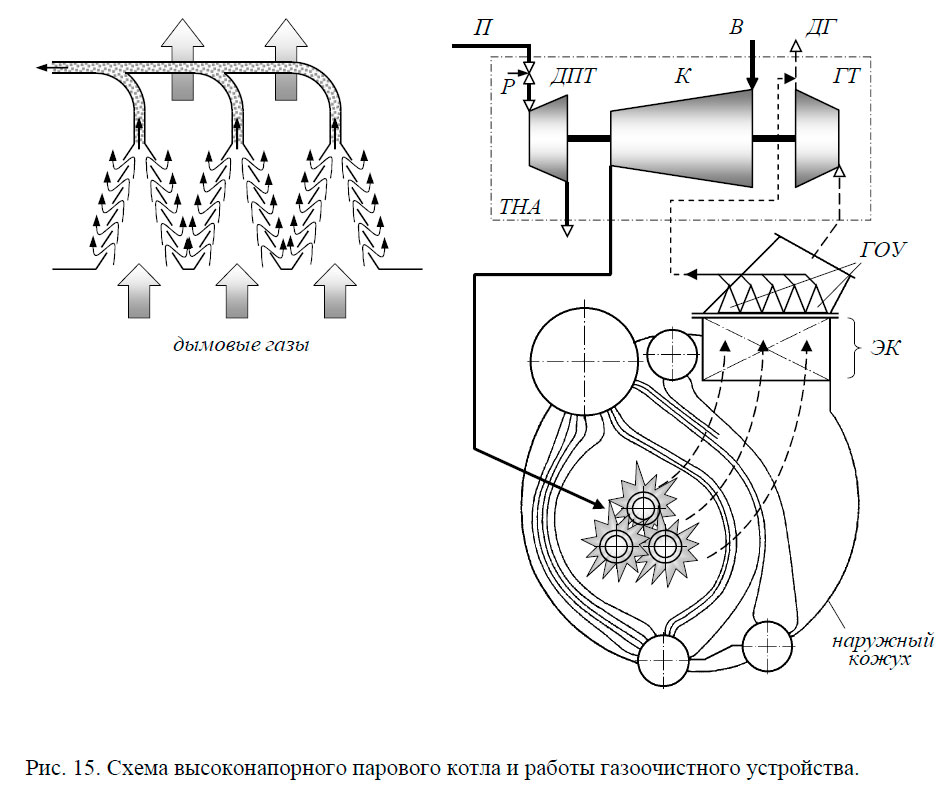 дымовые газы

П
В
ДГ
Р
ДПТ
К
ГТ
ТНА
ГОУ
ЭК
наружный кожух

Рис. 15. Схема высоконапорного парового котла и работы газоочистного устройства.