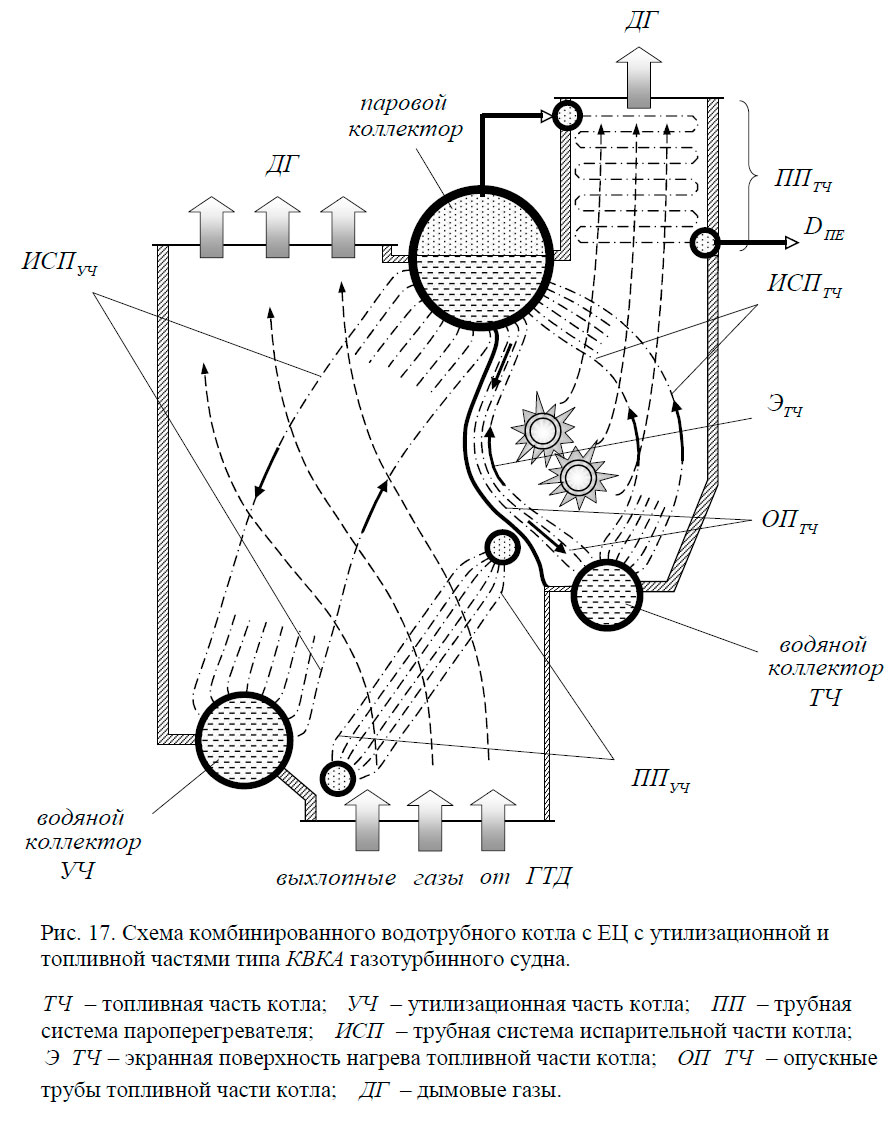 ДГ

паровой коллектор

ДГ

$ПП_{ТЧ}$

$D_{ПЕ}$

$ИСП_{УЧ}$

$ИСП_{ТЧ}$

$Э_{ТЧ}$

$ОП_{ТЧ}$

водяной коллектор ТЧ

$ПП_{УЧ}$

водяной коллектор УЧ

выхлопные газы от ГТД

Рис. 17. Схема комбинированного водотрубного котла с ЕЦ с утилизационной и топливной частями типа КВКА газотурбинного судна.

ТЧ – топливная часть котла; УЧ – утилизационная часть котла; ПП – трубная система пароперегревателя; ИСП – трубная система испарительной части котла; Э ТЧ – экранная поверхность нагрева топливной части котла; ОП ТЧ – опускные трубы топливной части котла; ДГ – дымовые газы.