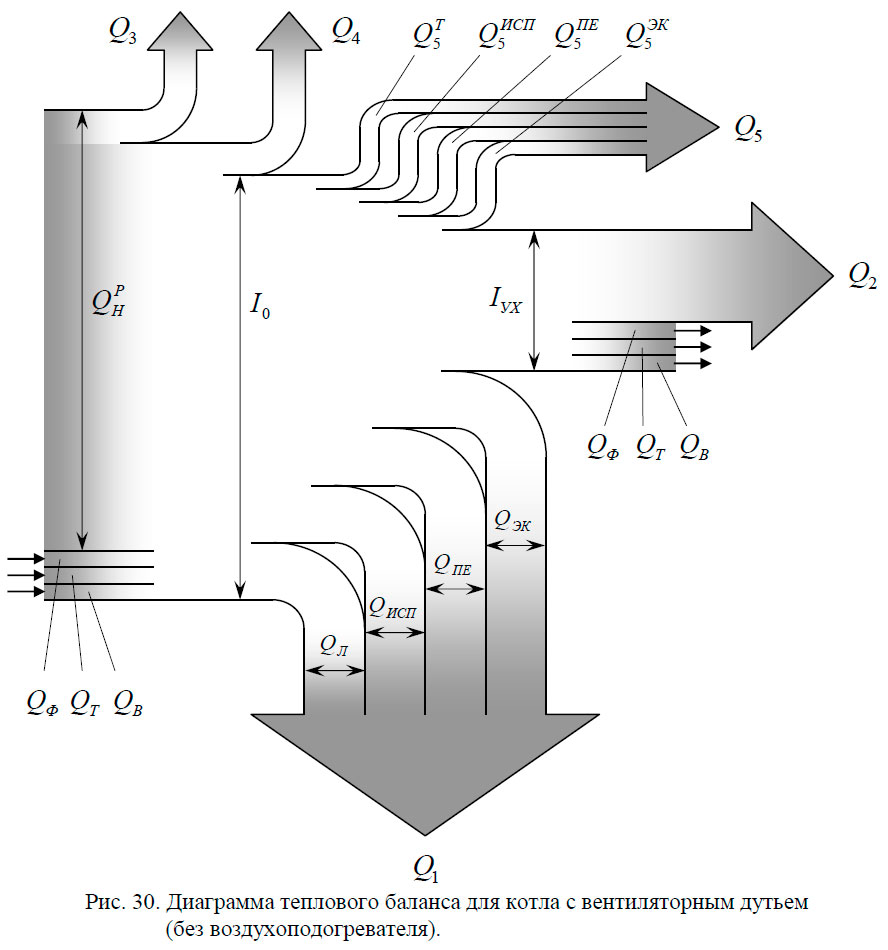 $Q_3$ $Q_4$ $Q_5^{Т}$ $Q_5^{ИСП}$ $Q_5^{ПЕ}$ $Q_5^{ЭК}$

$Q_5$

$Q_2$

$Q_Н^Р$

$I_0$

$I_{УХ}$

$Q_Ф$ $Q_Т$ $Q_В$

$Q_{ЭК}$

$Q_{ПЕ}$

$Q_{ИСП}$

$Q_Л$

$Q_Ф$ $Q_Т$ $Q_В$

$Q_1$

Рис. 30. Диаграмма теплового баланса для котла с вентиляторным дутьем (без воздухоподогревателя).