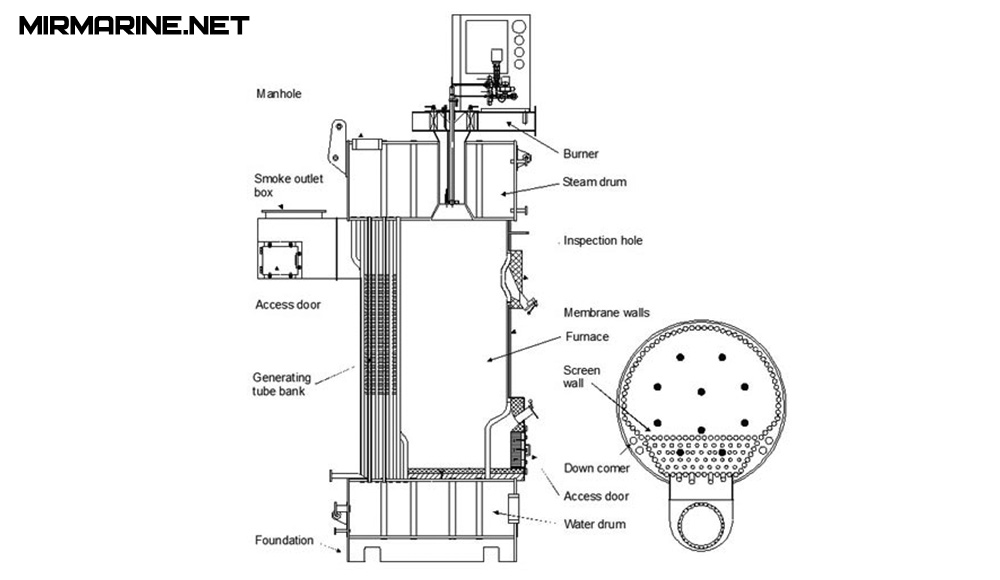 MIRMARINE.NET

Manhole

Smoke outlet box

Access door

Generating tube bank

Foundation

Burner

Steam drum

Inspection hole

Membrane walls

Furnace

Screen wall

Down comer

Access door

Water drum