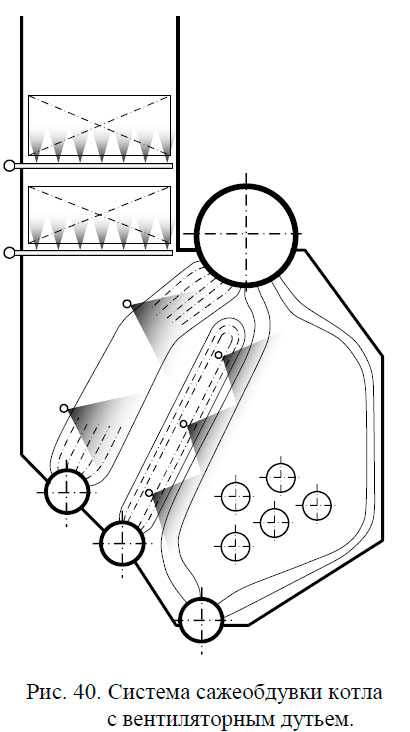 Рис. 40. Система сажеобдувки котла с вентиляторным дутьем.