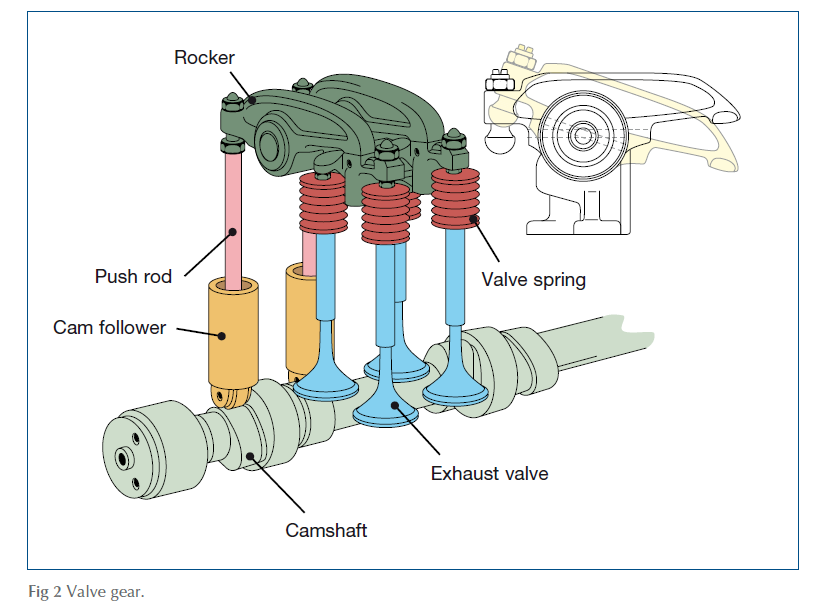 Rocker

Push rod

Cam follower

Valve spring

Exhaust valve

Camshaft

Fig 2 Valve gear.