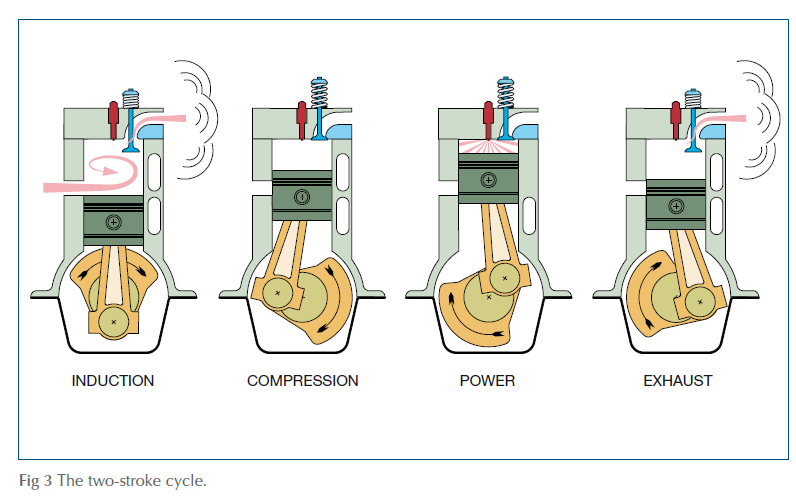 INDUCTION

COMPRESSION

POWER

EXHAUST

Fig 3 The two-stroke cycle.