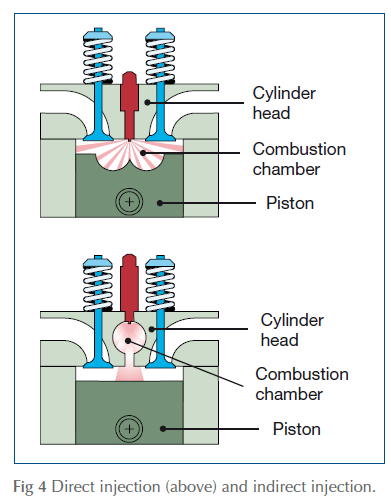 Cylinder head

Combustion chamber

Piston

Cylinder head

Combustion chamber

Piston

Fig 4 Direct injection (above) and indirect injection.