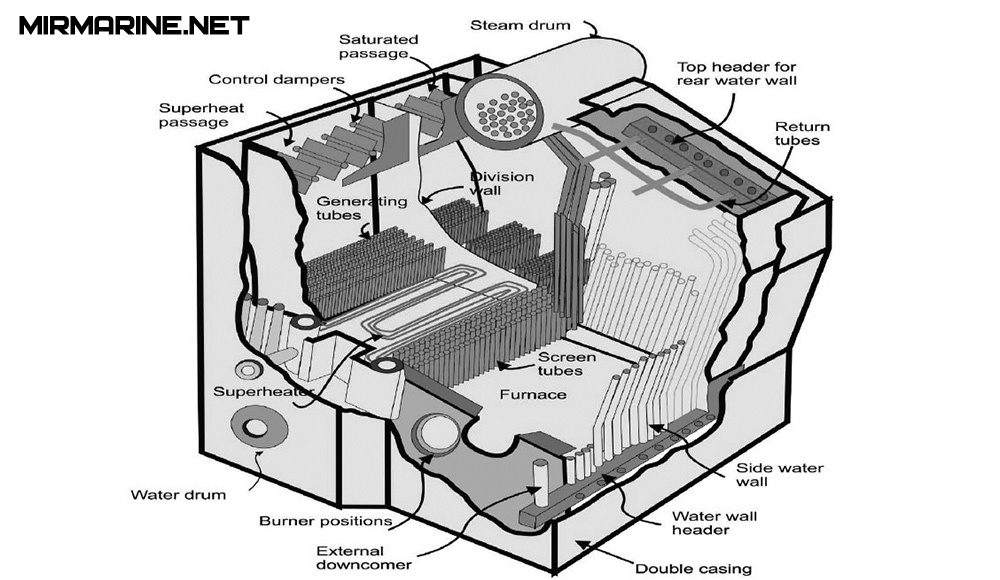 MIRMARINE.NET

Steam drum

Saturated passage

Control dampers

Superheat passage

Top header for rear water wall

Return tubes

Division wall

Generating tubes

Screen tubes

Superheater

Furnace

Water drum

Burner positions

External downcomer

Side water wall

Water wall header

Double casing